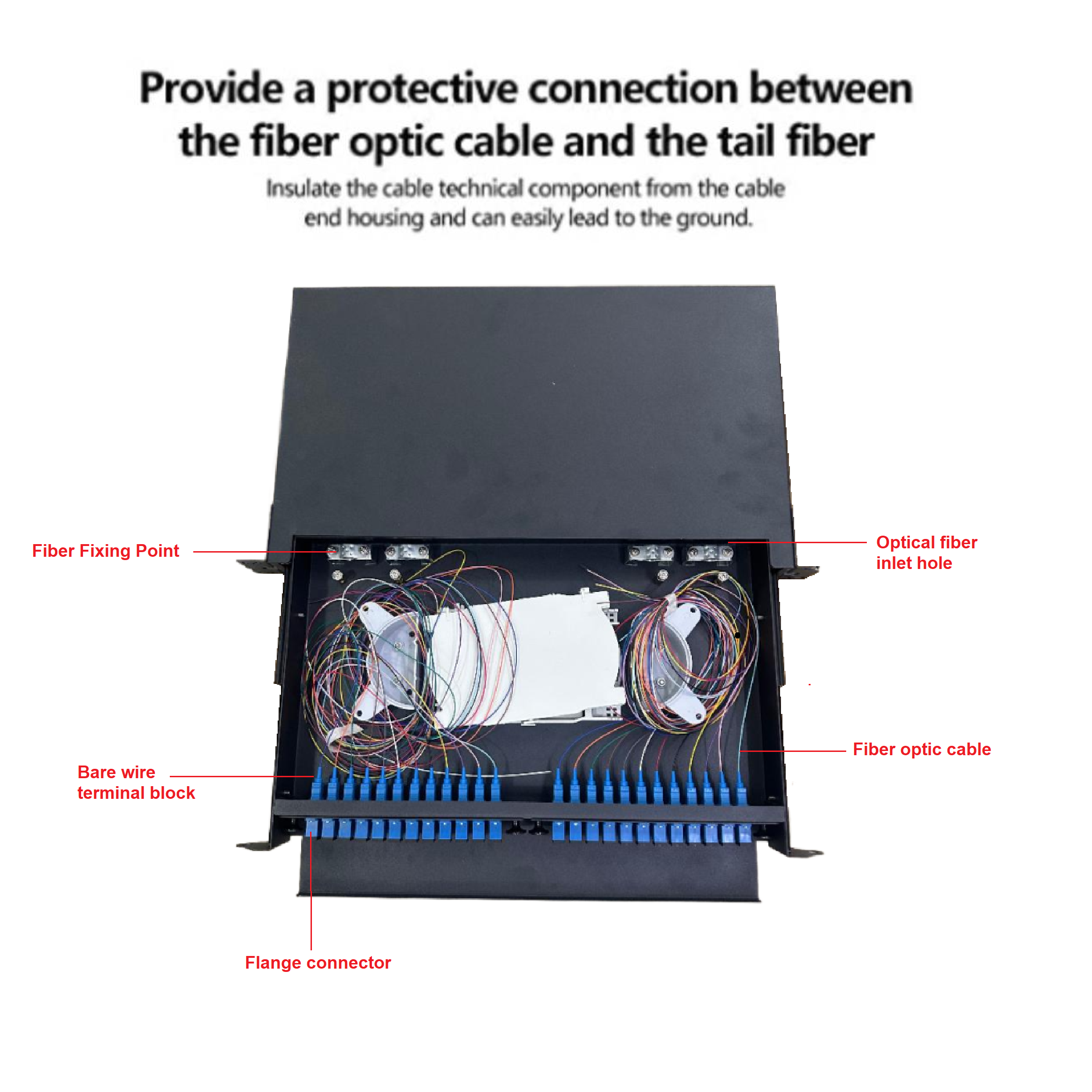 Provide a protective connection between the fiber optic cable and the tail fiber

Insulate the cable technical component from the cable end housing and can easily lead to the ground.

Fiber Fixing Point

Optical fiber inlet hole

Fiber optic cable

Bare wire terminal block

Flange connector